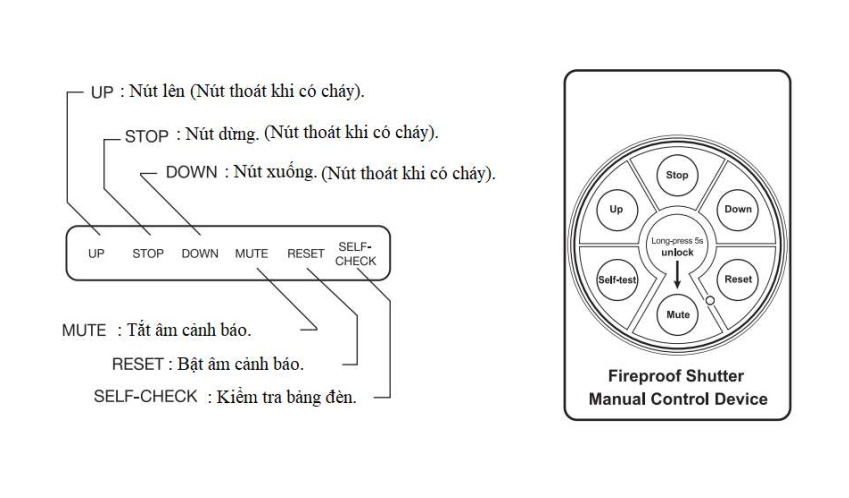 UP : Nút lên (Nút thoát khi có cháy).

STOP : Nút dừng. (Nút thoát khi có cháy).

DOWN : Nút xuống. (Nút thoát khi có cháy).

UP STOP DOWN MUTE RESET SELF-CHECK

MUTE : Tắt âm cảnh báo.

RESET : Bật âm cảnh báo.

SELF-CHECK : Kiểm tra bảng đèn.

Stop
Up
Down
Long-press 5s
unlock
Self-test
Reset
Mute

Fireproof Shutter
Manual Control Device